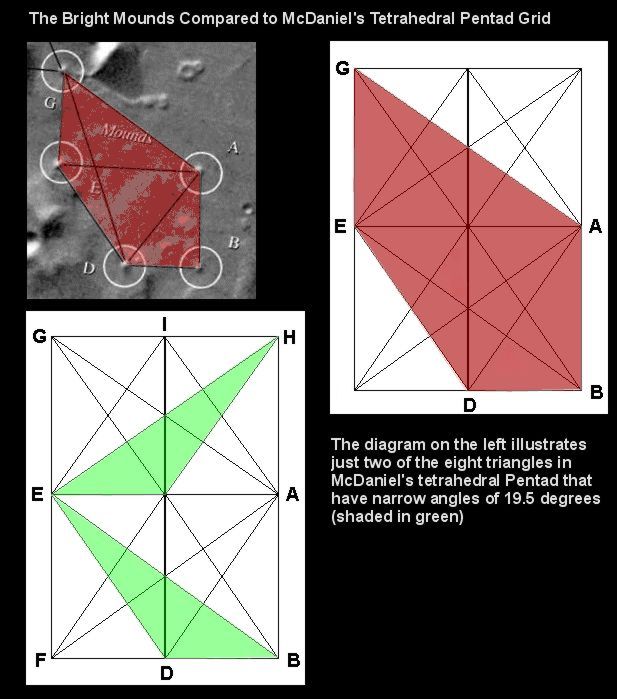 The Bright Mounds Compared to McDaniel's Tetrahedral Pentad Grid

G
Mounds
A
E
B
D

G
E
A
D
B

G
I
H
E
A
F
D
B

The diagram on the left illustrates just two of the eight triangles in McDaniel's tetrahedral Pentad that have narrow angles of 19.5 degrees (shaded in green)